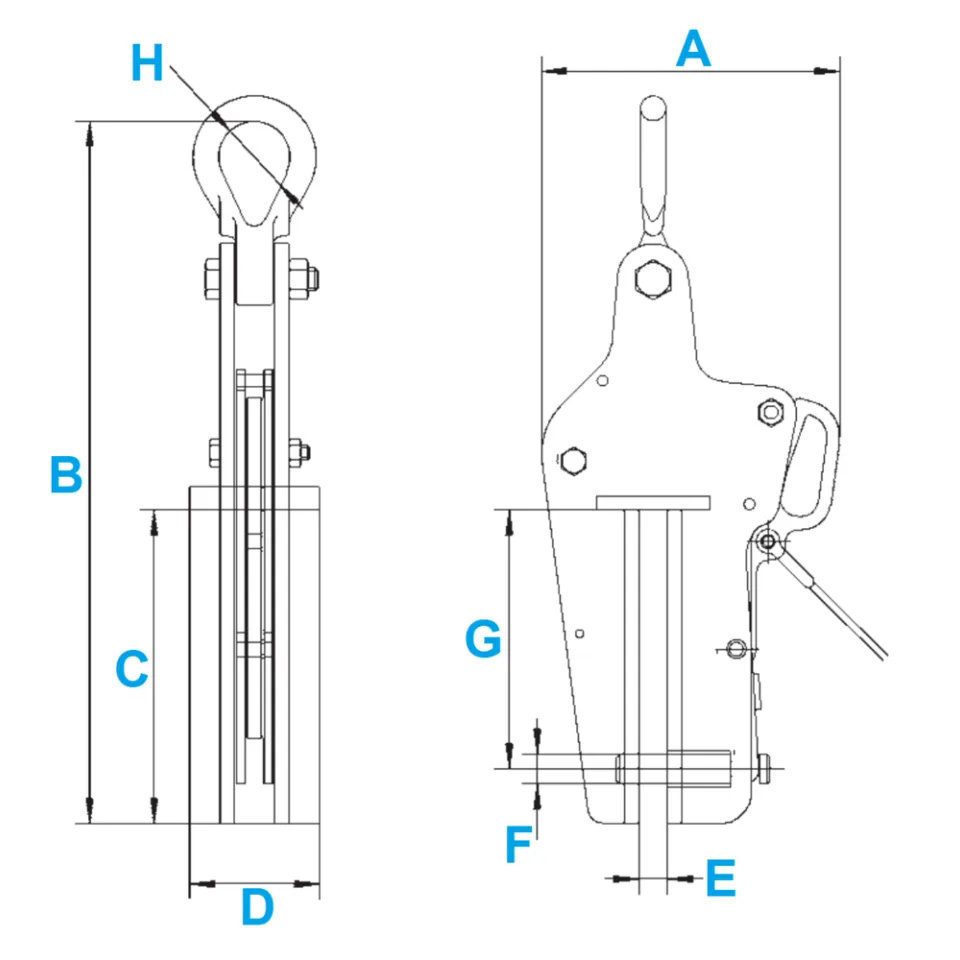 H
B
C
D
A
G
F
E